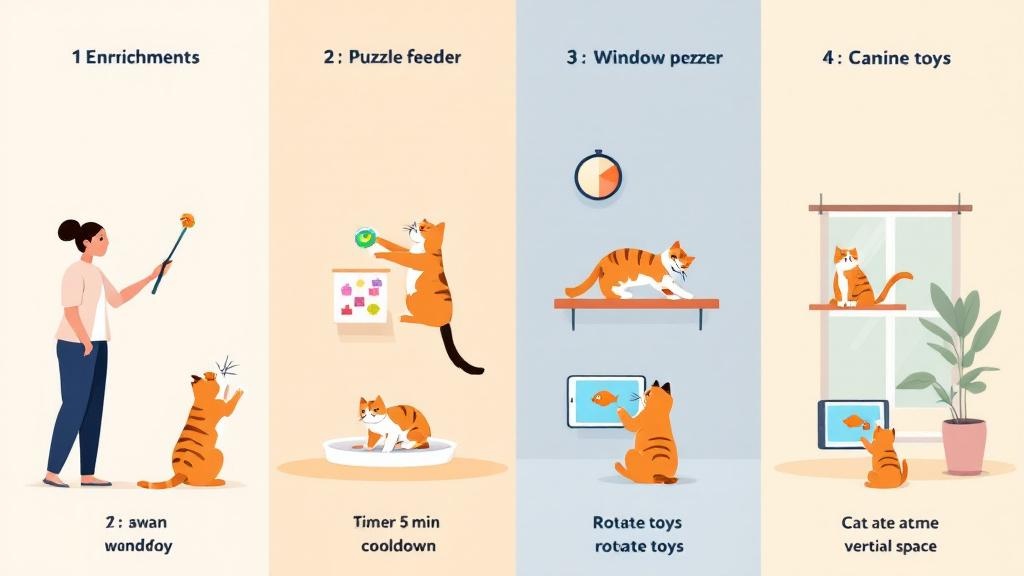 1 Enrrichments

2 : awan wonddoy

2 : Puzzle feeder

Timer 5 min cooldown

3 : Window pezzer

Rotate toys rotate toys

4 : Canine toys

Cat ate atme vertial space